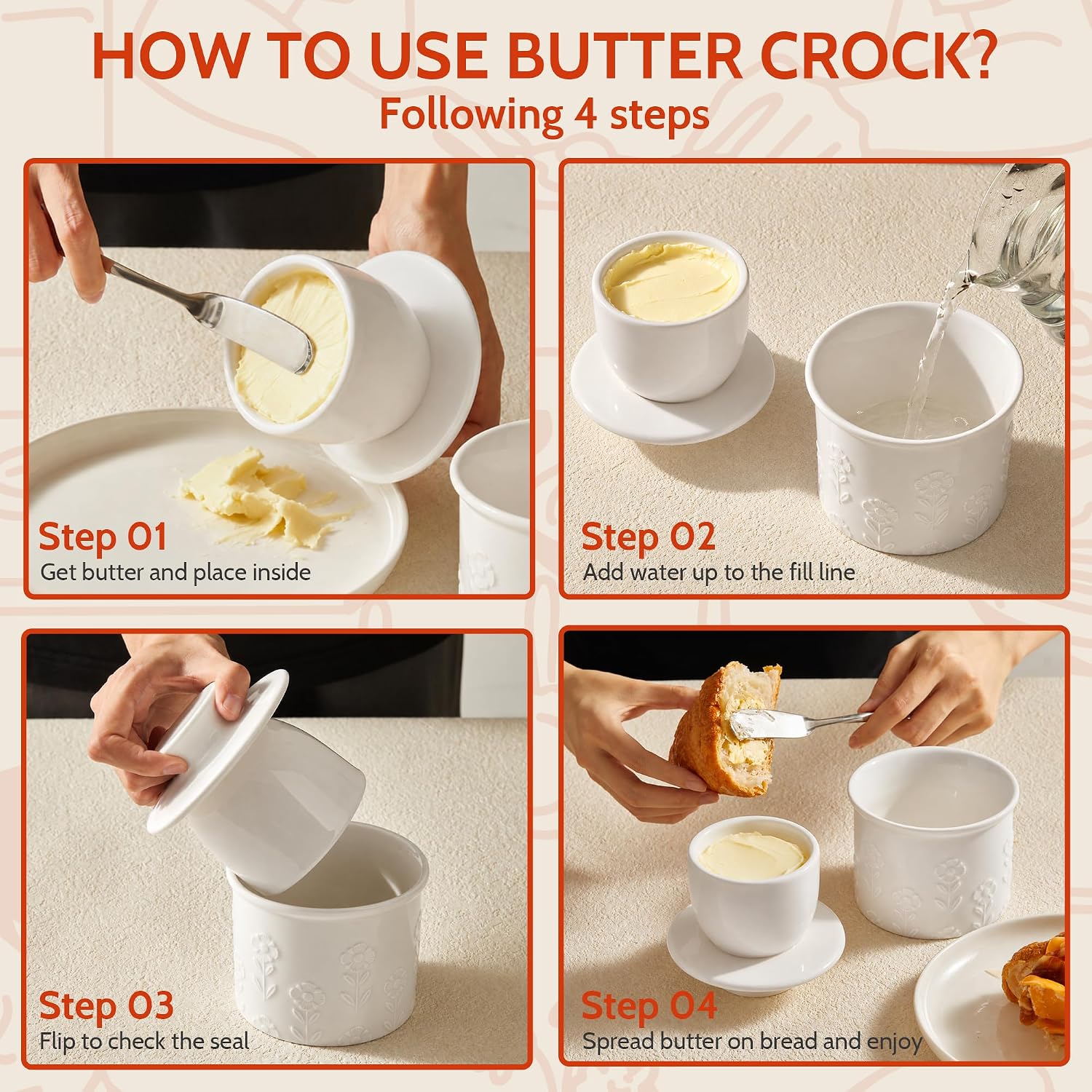 HOW TO USE BUTTER CROCK?
Following 4 steps

Step 01
Get butter and place inside

Step 02
Add water up to the fill line

Step 03
Flip to check the seal

Step 04
Spread butter on bread and enjoy